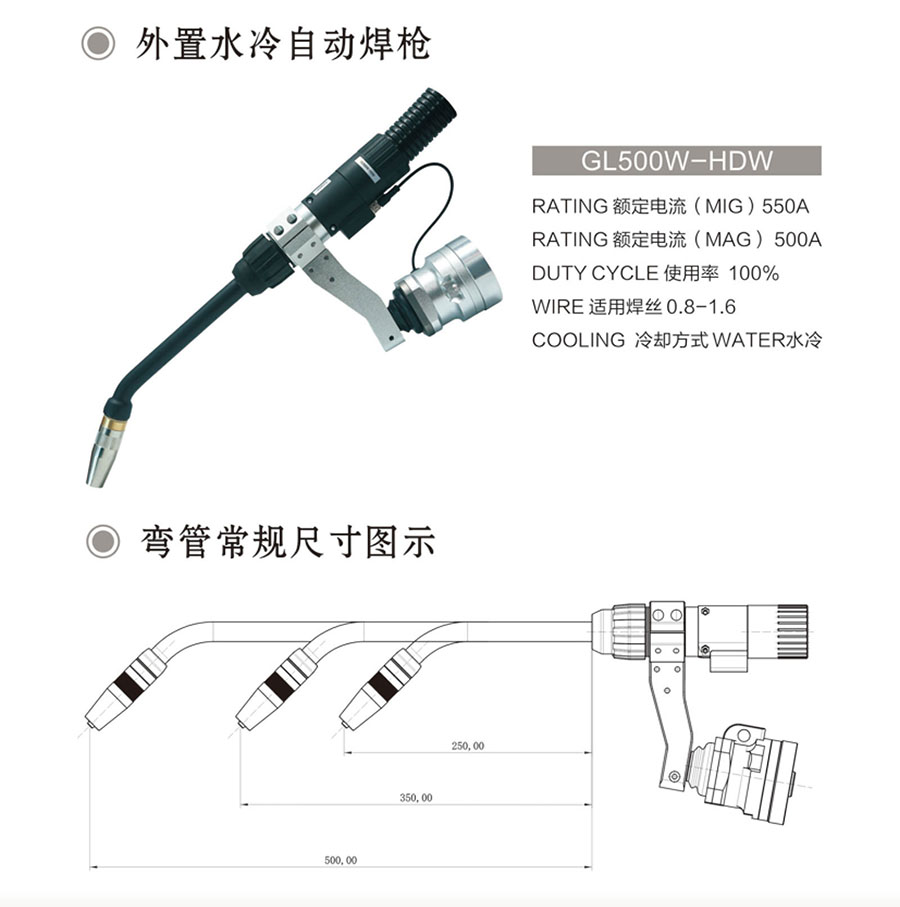 外置水冷自动焊枪

GL500W-HDW

RATING 额定电流（MIG）550A
RATING 额定电流（MAG）500A
DUTY CYCLE 使用率 100%
WIRE 适用焊丝 0.8-1.6
COOLING 冷却方式 WATER水冷

弯管常规尺寸图示

250,00

350,00

500,00